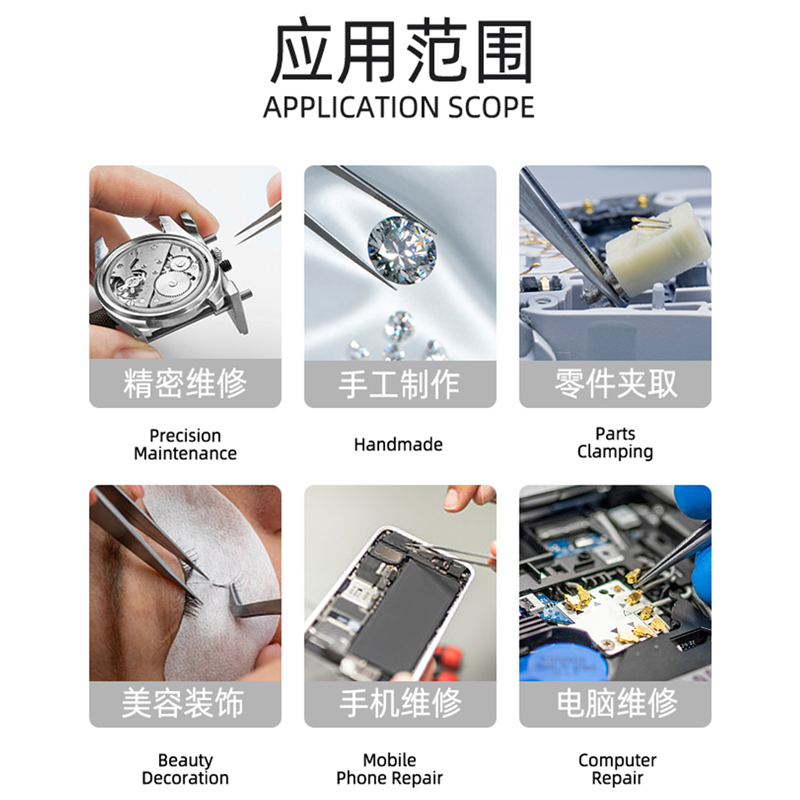 应用范围
APPLICATION SCOPE

精密维修

Precision Maintenance

手工制作

Handmade

零件夹取

Parts Clamping

美容装饰

Beauty Decoration

手机维修

Mobile Phone Repair

电脑维修

Computer Repair