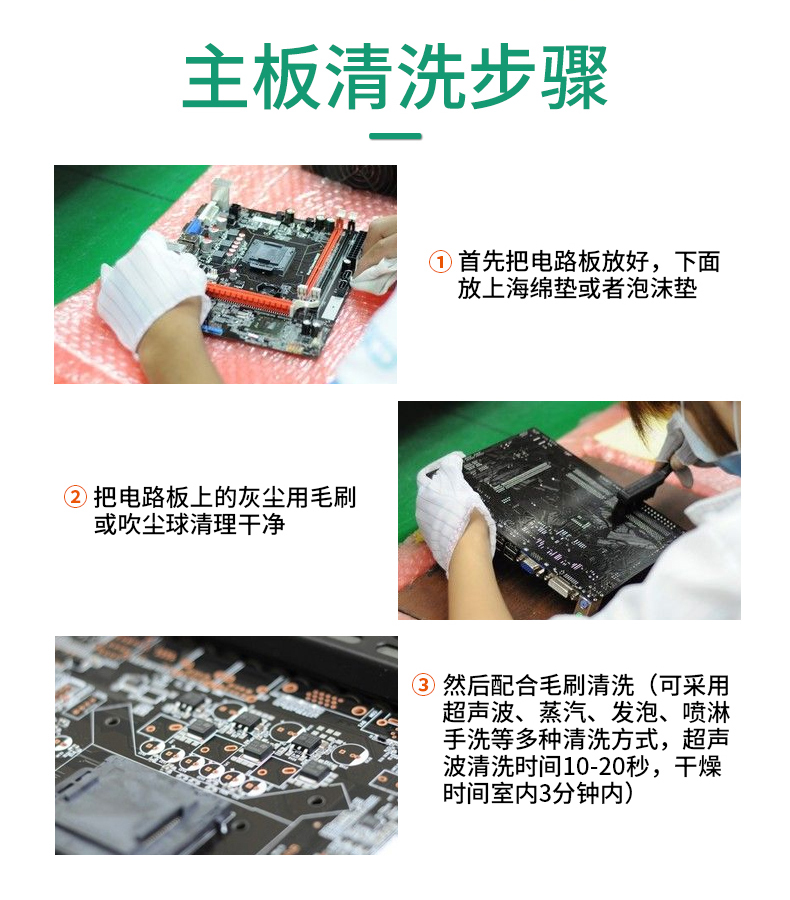 主板清洗步骤

① 首先把电路板放好，下面放上海绵垫或者泡沫垫

② 把电路板上的灰尘用毛刷或吹尘球清理干净

③ 然后配合毛刷清洗（可采用超声波、蒸汽、发泡、喷淋手洗等多种清洗方式，超声波清洗时间10-20秒，干燥时间室内3分钟内）