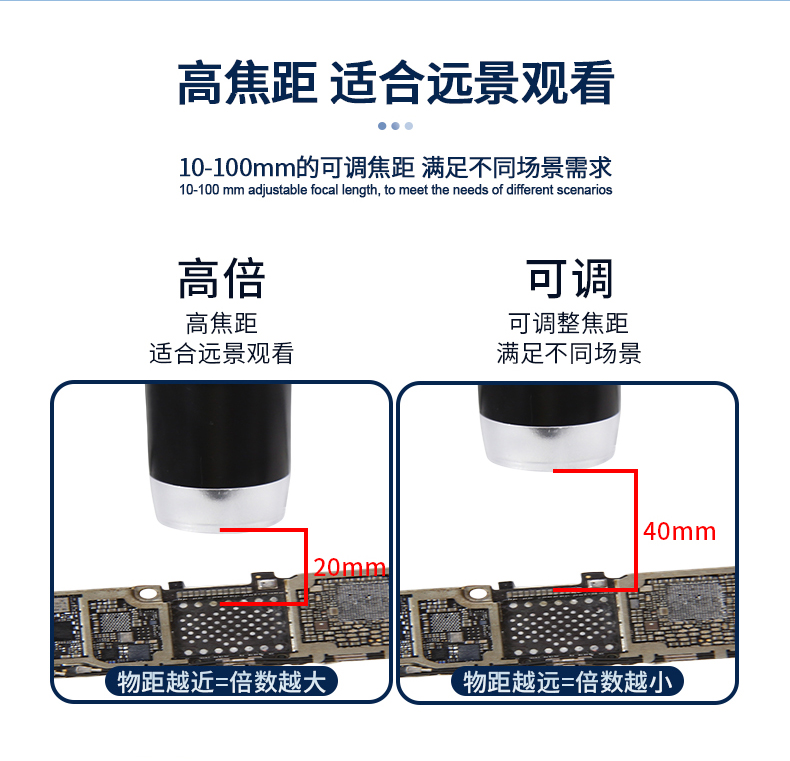 高焦距 适合远景观看

10-100mm的可调焦距 满足不同场景需求
10-100 mm adjustable focal length, to meet the needs of different scenarios

高倍
高焦距
适合远景观看

20mm

物距越近=倍数越大

可调
可调整焦距
满足不同场景

40mm

物距越远=倍数越小