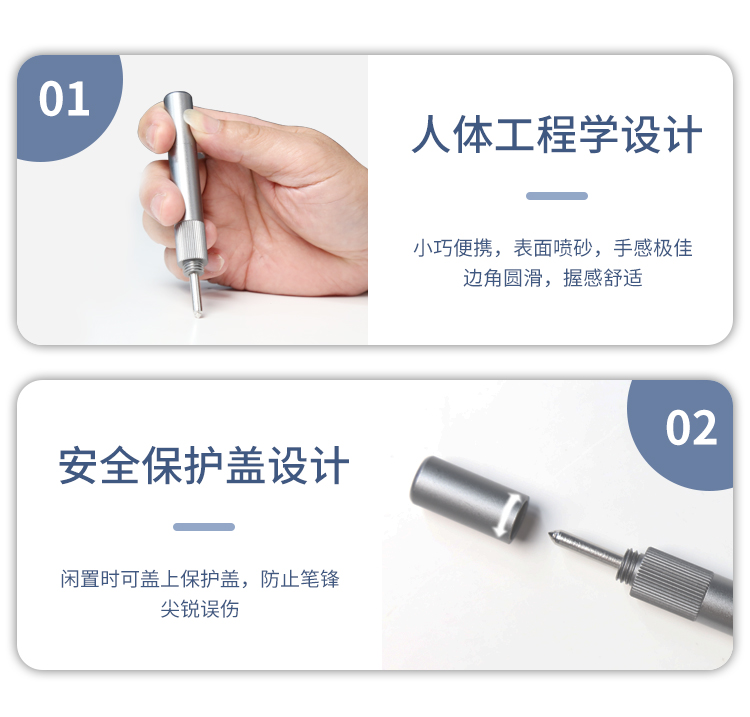 01

人体工程学设计

小巧便携，表面喷砂，手感极佳
边角圆滑，握感舒适

02

安全保护盖设计

闲置时可盖上保护盖，防止笔锋尖锐误伤