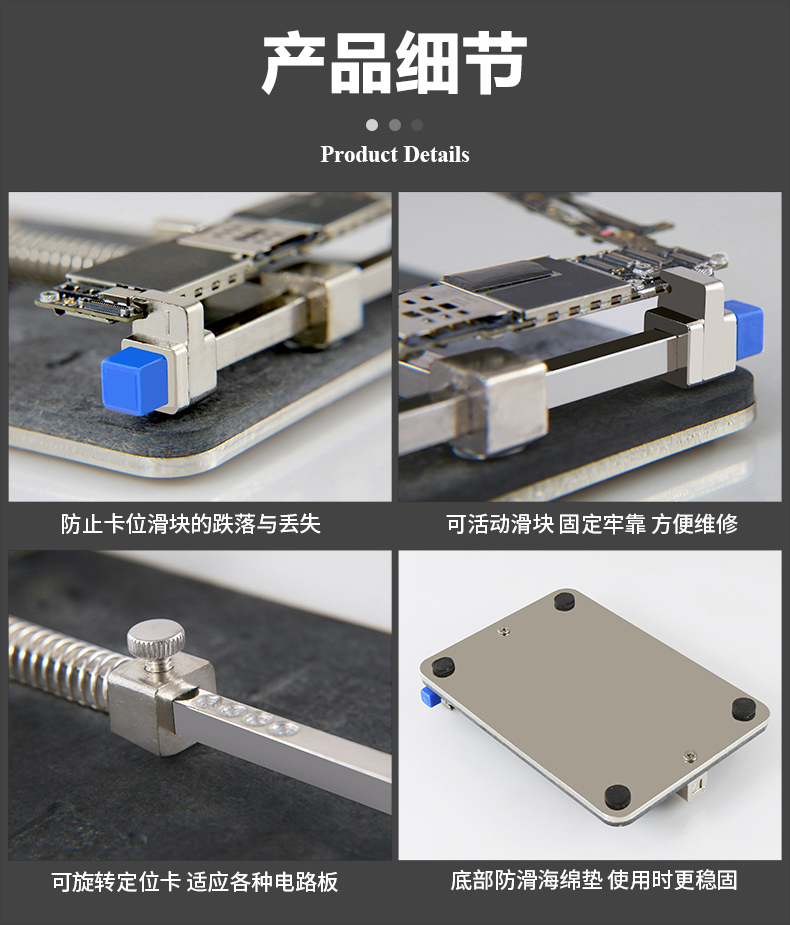 产品细节

Product Details

防止卡位滑块的跌落与丢失

可活动滑块 固定牢靠 方便维修

可旋转定位卡 适应各种电路板

底部防滑海绵垫 使用时更稳固