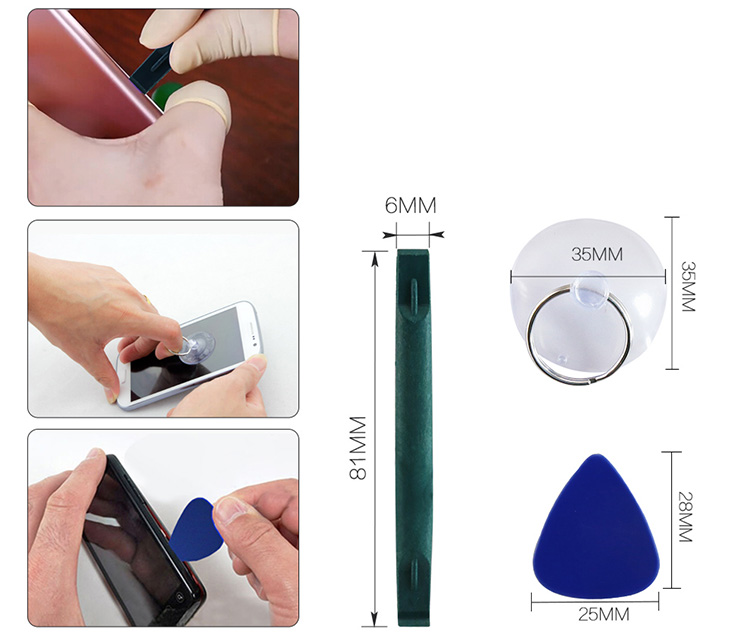 6MM

81MM

35MM

35MM

28MM

25MM