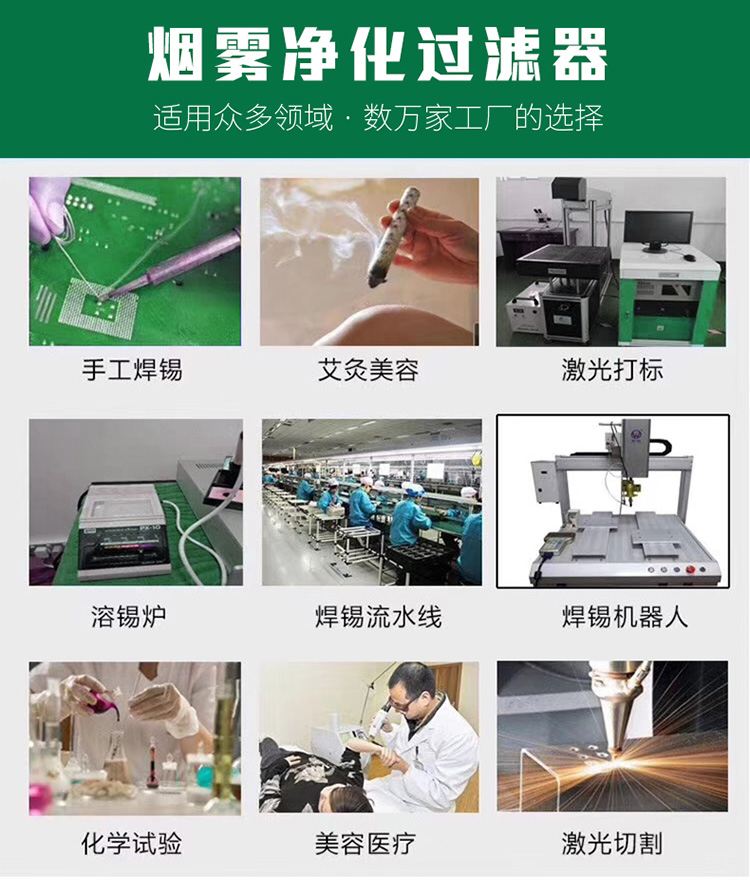 烟雾净化过滤器

适用众多领域 · 数万家工厂的选择

手工焊锡

艾灸美容

激光打标

溶锡炉

焊锡流水线

焊锡机器人

化学试验

美容医疗

激光切割