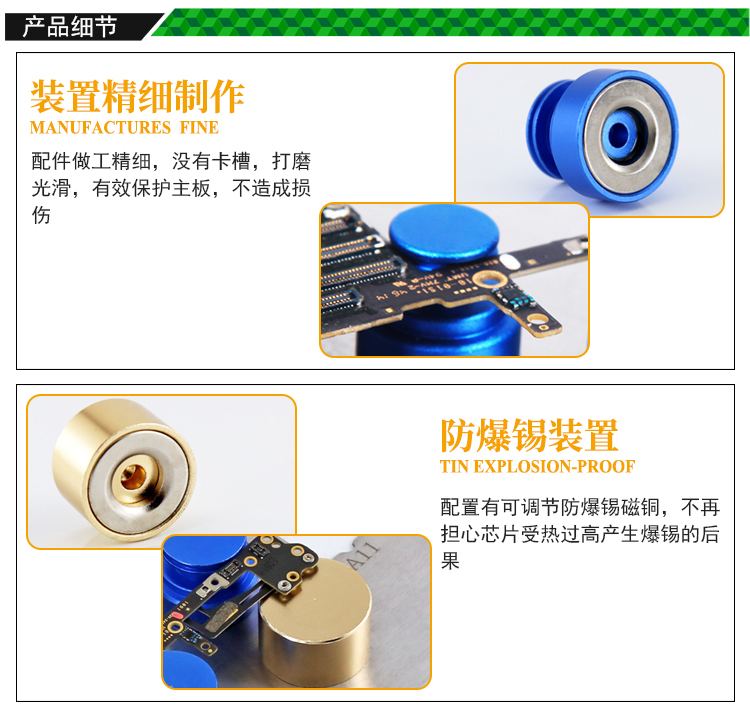 产品细节

装置精细制作
MANUFACTURES FINE

配件做工精细，没有卡槽，打磨光滑，有效保护主板，不造成损伤

防爆锡装置
TIN EXPLOSION-PROOF

配置有可调节防爆锡磁铜，不再担心芯片受热过高产生爆锡的后果

A11